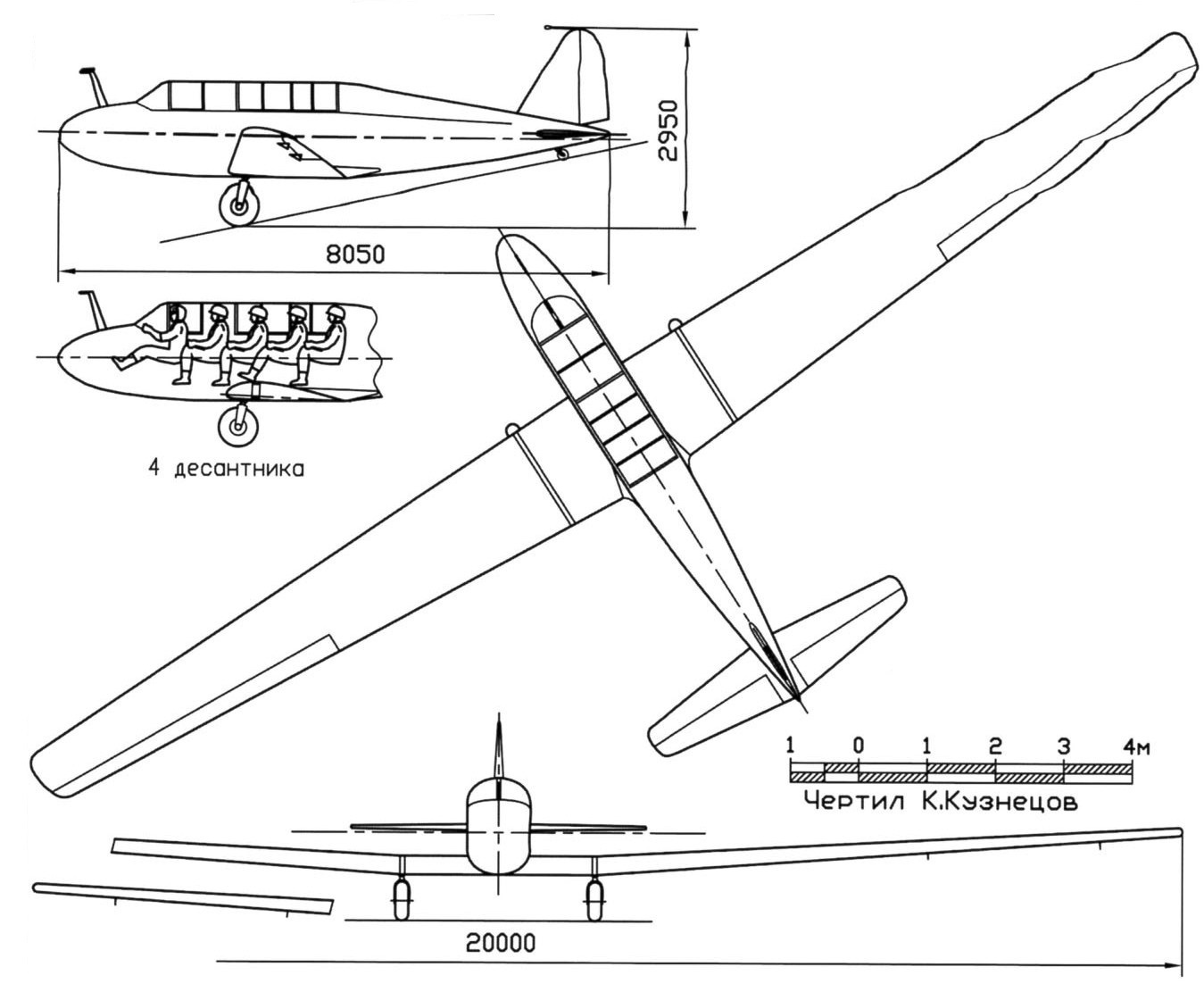 2950

8050

4 десантника

1 0 1 2 3 4м

Чертил К.Кузнецов

20000