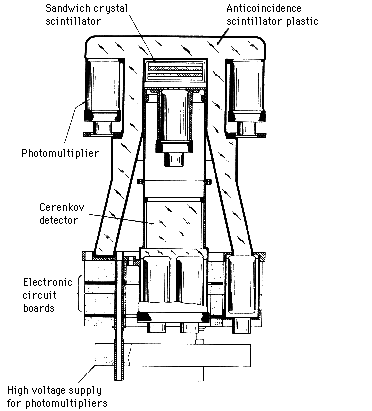 Sandwich crystal scintillator

Anticoincidence scintillator plastic

Photomultiplier

Cerenkov detector

Electronic circuit boards

High voltage supply for photomultipliers