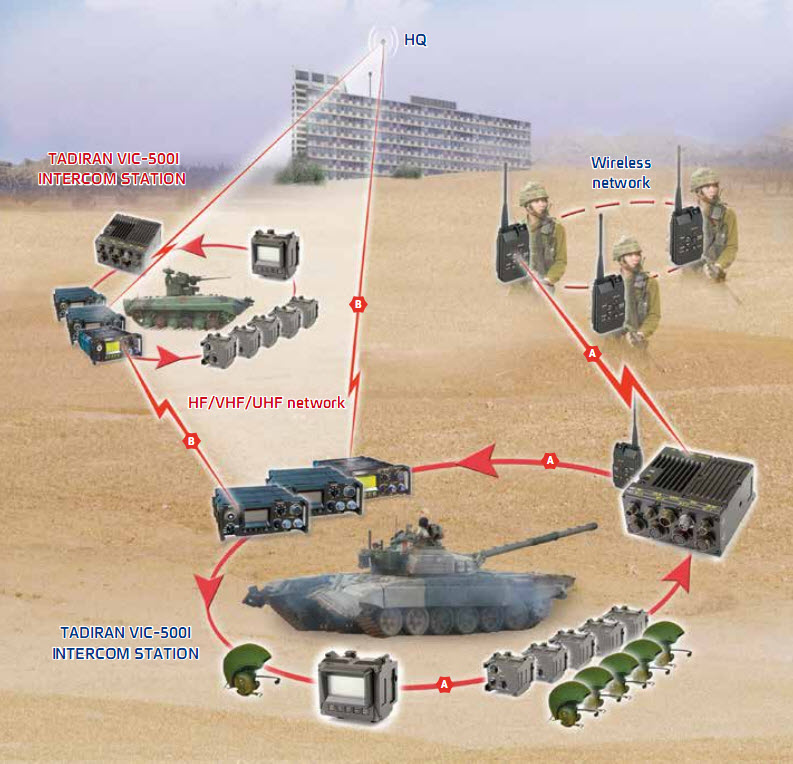 HQ

TADIRAN VIC-500I INTERCOM STATION

Wireless network

B

A

HF/VHF/UHF network

B

A

TADIRAN VIC-500I INTERCOM STATION

A