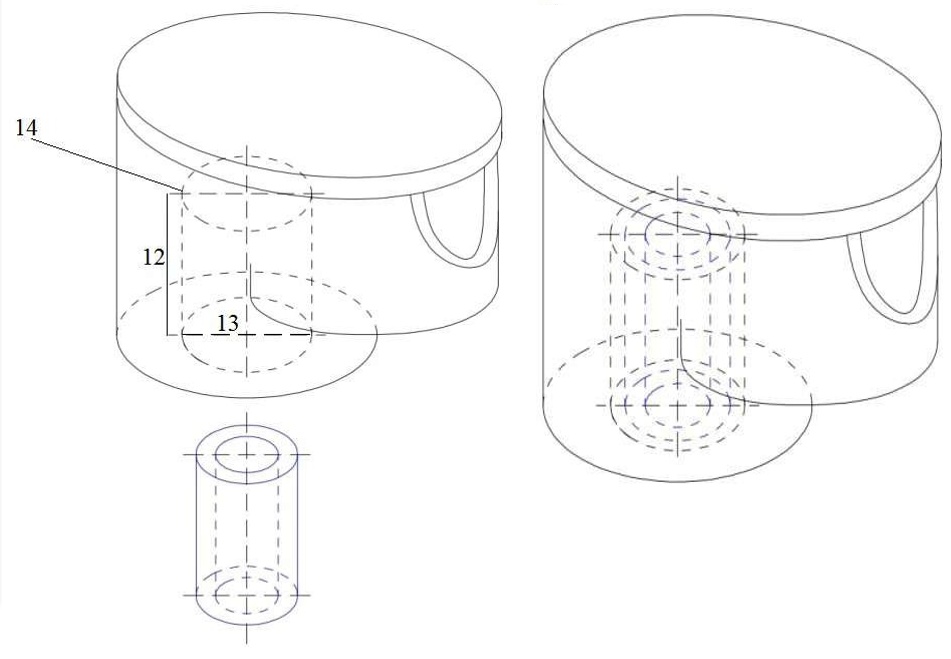 14
12
13