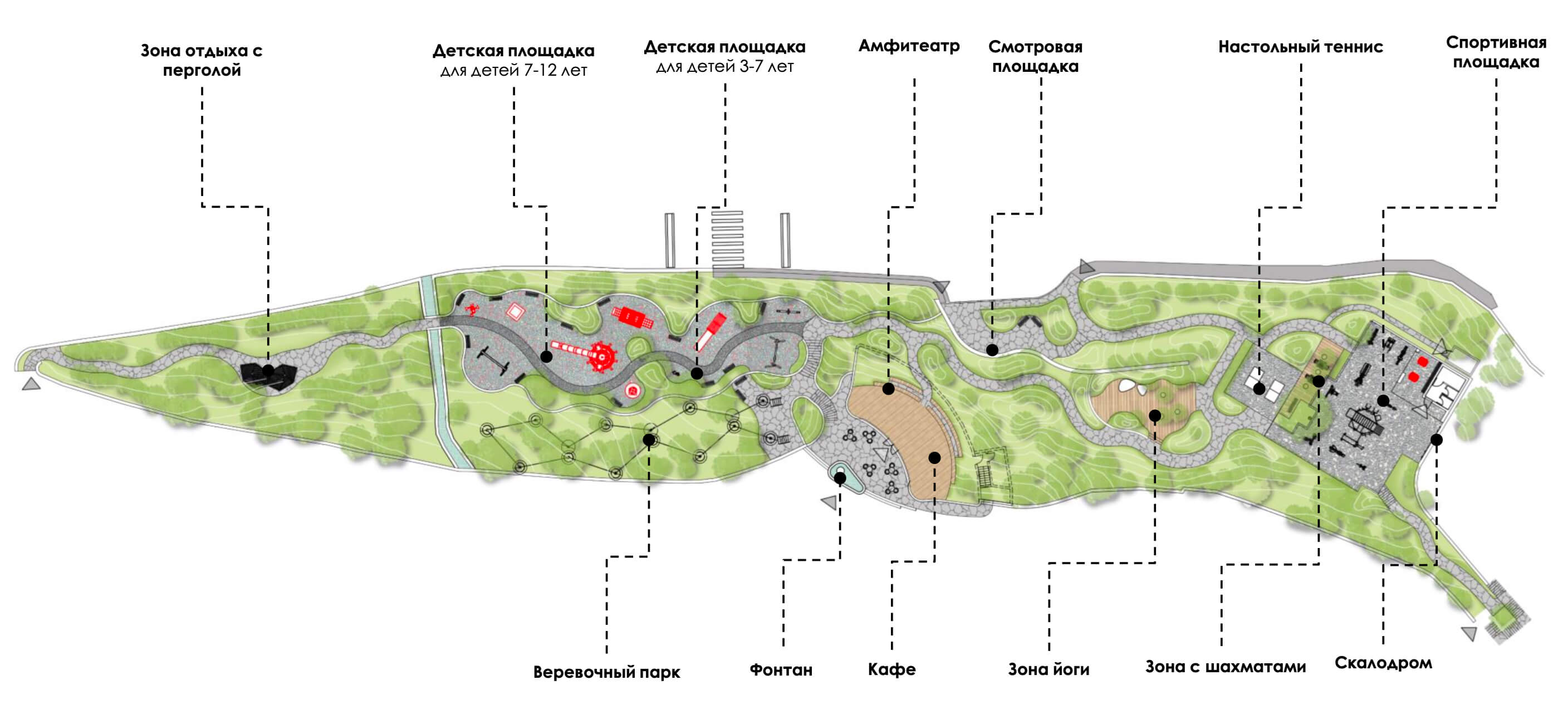 Зона отдыха с перголой

Детская площадка
для детей 7-12 лет

Детская площадка
для детей 3-7 лет

Амфитеатр

Смотровая площадка

Настольный теннис

Спортивная площадка

Веревочный парк

Фонтан

Кафе

Зона йоги

Зона с шахматами

Скалодром