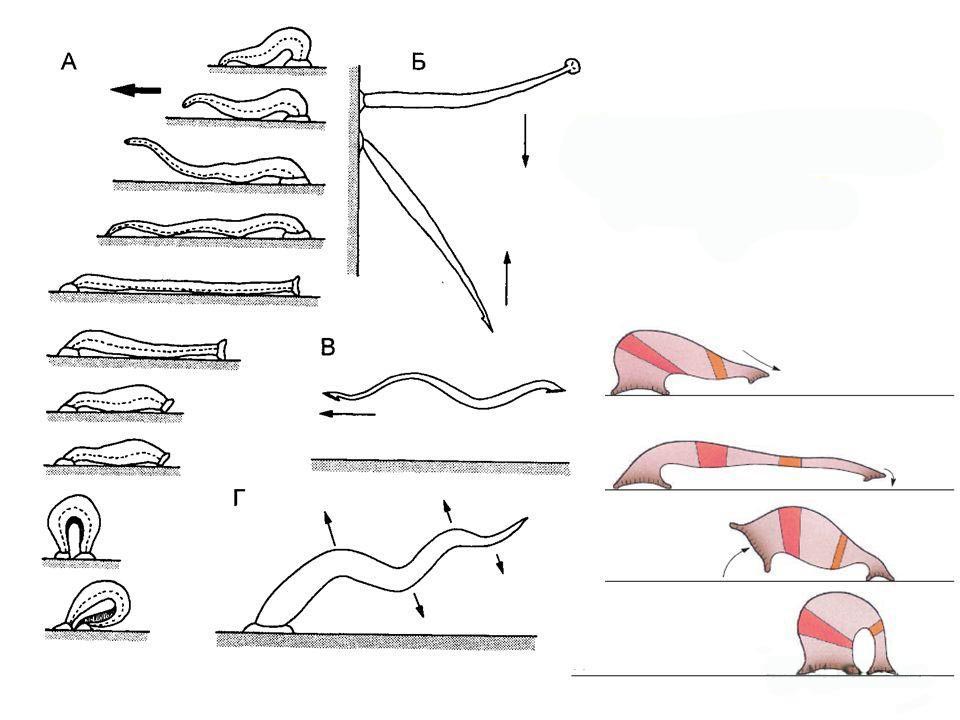 А

Б

В

Г